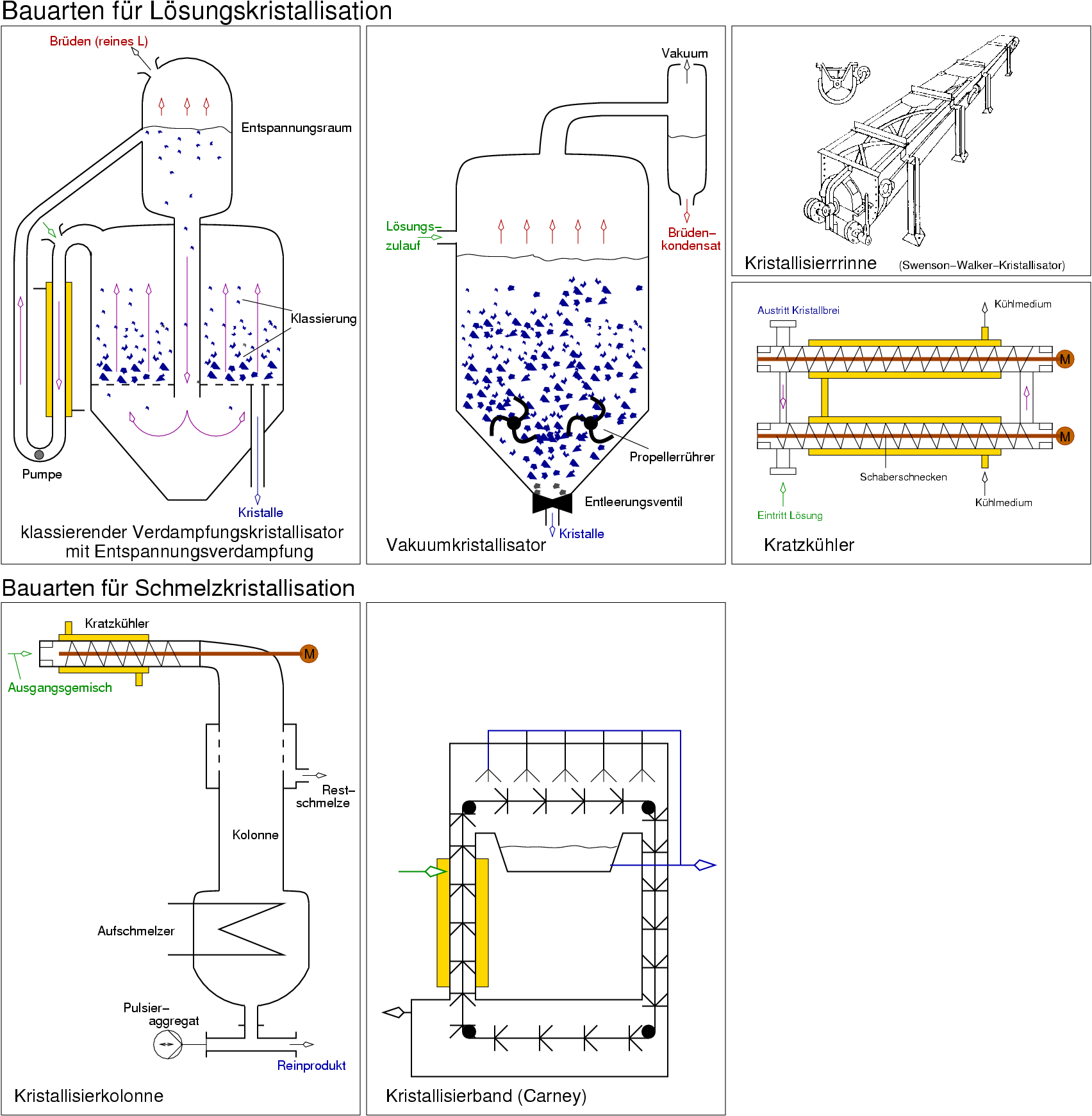 Bauarten für Lösungskristallisation

Brüden (reines L)

Entspannungsraum

Klassierung

Pumpe

Kristalle

klassierender Verdampfungskristallisator mit Entspannungsverdampfung

Vakuum

Lösungs-zulauf

Brüden-kondensat

Propellerrührer

Entleerungsventil

Kristalle

Vakuumkristallisator

Kristallisierrrinne (Swenson-Walker-Kristallisator)

Austritt Kristallbrei

Kühlmedium

M

M

Schaberschnecken

Kühlmedium

Eintritt Lösung

Kratzkühler

Bauarten für Schmelzkristallisation

Kratzkühler

M

Ausgangsgemisch

Rest-schmelze

Kolonne

Aufschmelzer

Pulsier-aggregat

Reinprodukt

Kristallisierkolonne

Kristallisierband (Carney)